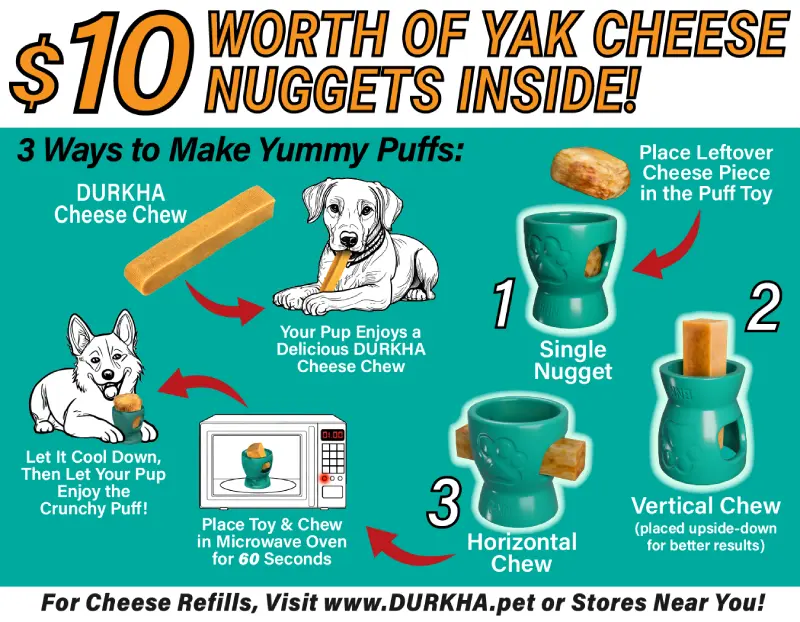 $10 WORTH OF YAK CHEESE NUGGETS INSIDE!

3 Ways to Make Yummy Puffs:

DURKHA Cheese Chew

Your Pup Enjoys a Delicious DURKHA Cheese Chew

Place Leftover Cheese Piece in the Puff Toy

1

Single Nugget

2

Vertical Chew
(placed upside-down for better results)

3

Horizontal Chew

01:00

Place Toy & Chew in Microwave Oven for 60 Seconds

Let It Cool Down, Then Let Your Pup Enjoy the Crunchy Puff!

For Cheese Refills, Visit www.DURKHA.pet or Stores Near You!